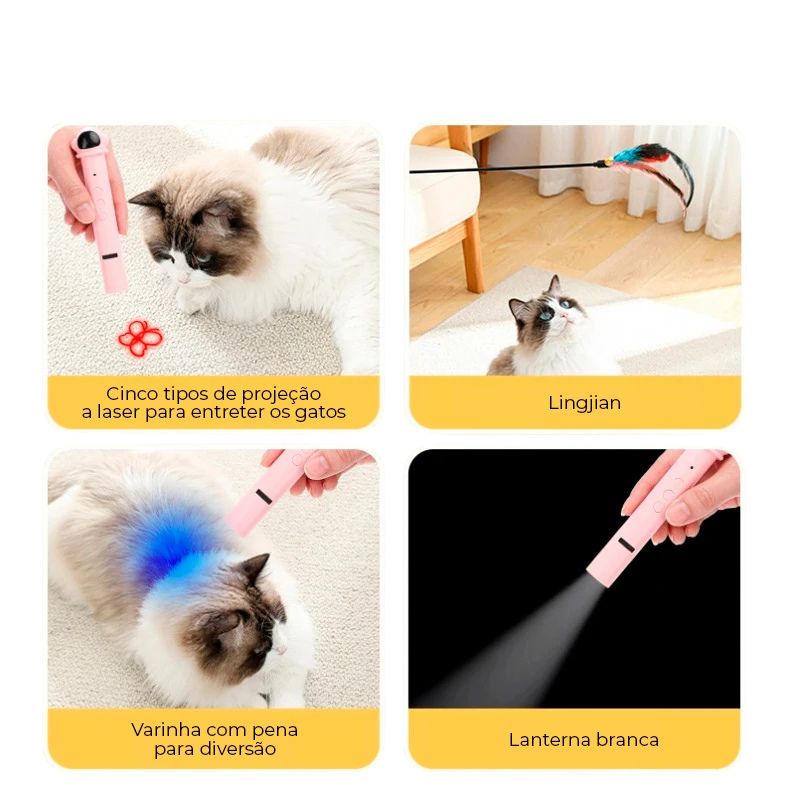 Cinco tipos de projeção a laser para entreter os gatos

Lingjian

Varinha com pena para diversão

Lanterna branca