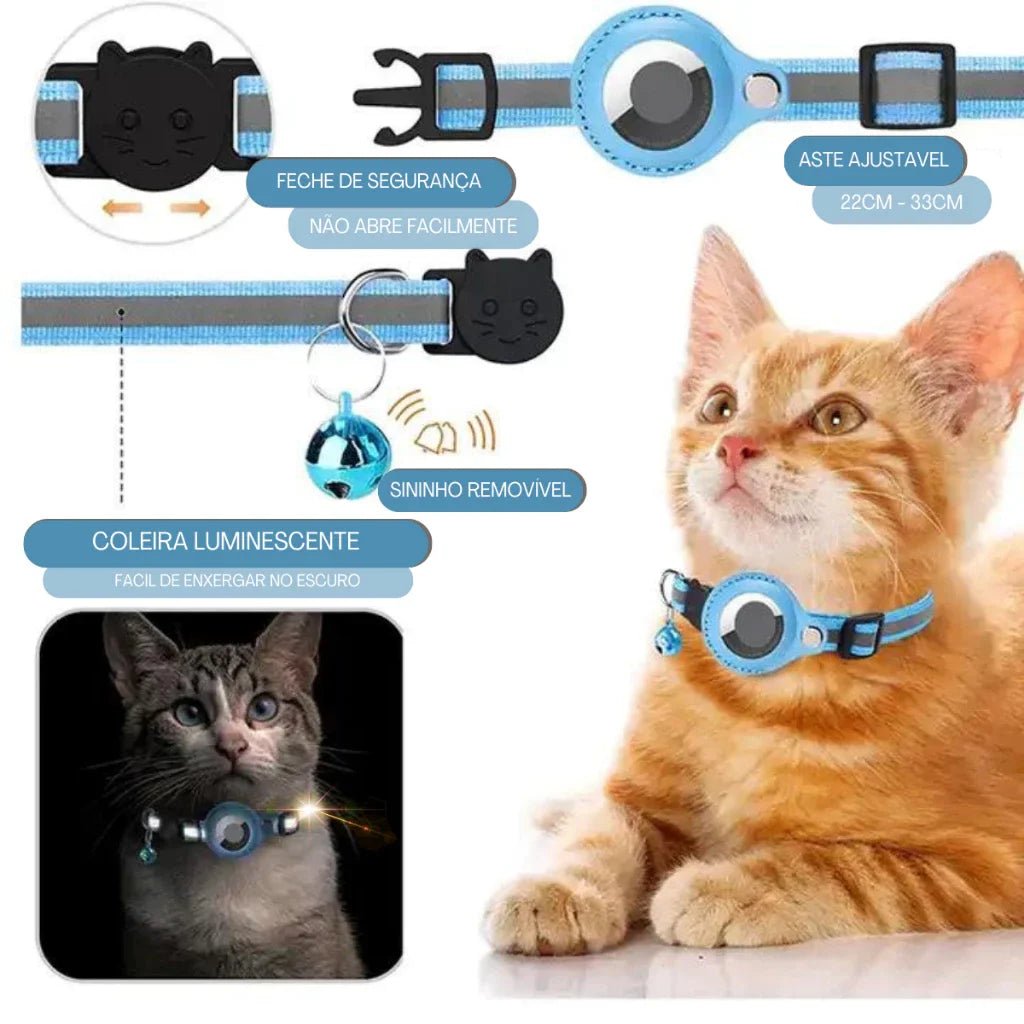 FECHE DE SEGURANÇA
NÃO ABRE FACILMENTE

ASTE AJUSTAVEL
22CM - 33CM

SININHO REMOVÍVEL

COLEIRA LUMINESCENTE
FACIL DE ENXERGAR NO ESCURO